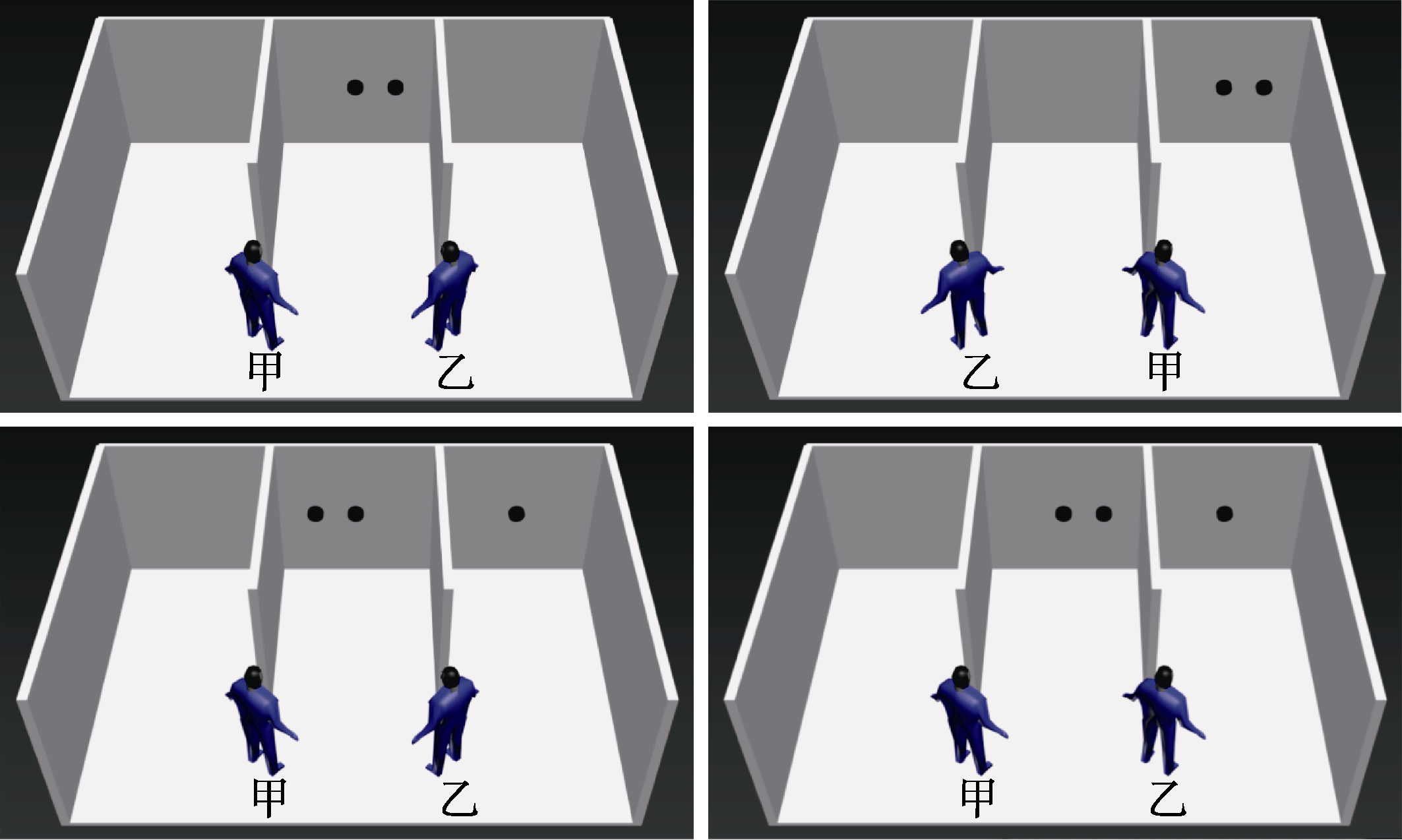 甲 乙

乙 甲

甲 乙

甲 乙