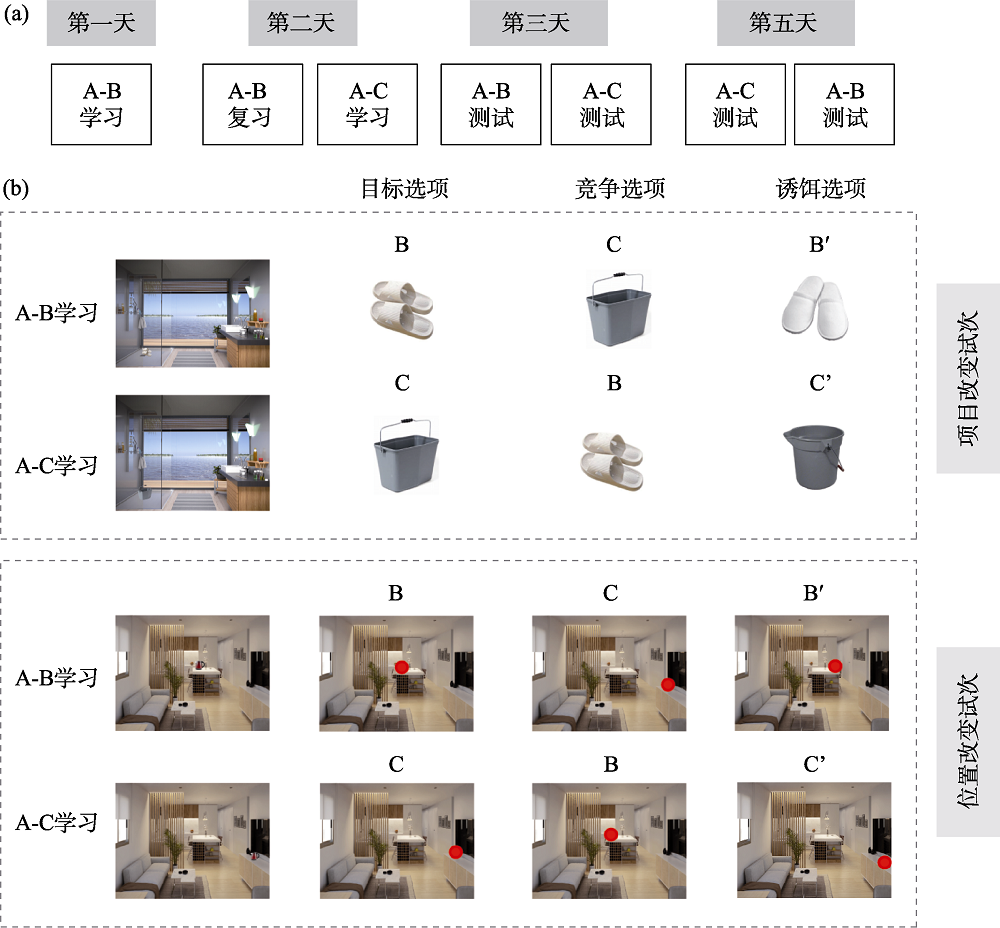 (a)

第一天

A-B 学习

第二天

A-B 复习

A-C 学习

第三天

A-B 测试

A-C 测试

第五天

A-C 测试

A-B 测试

(b)

目标选项

竞争选项

诱饵选项

A-B学习

B

C

B′

A-C学习

C

B

C’

项目改变试次

A-B学习

B

C

B′

A-C学习

C

B

C’

位置改变试次