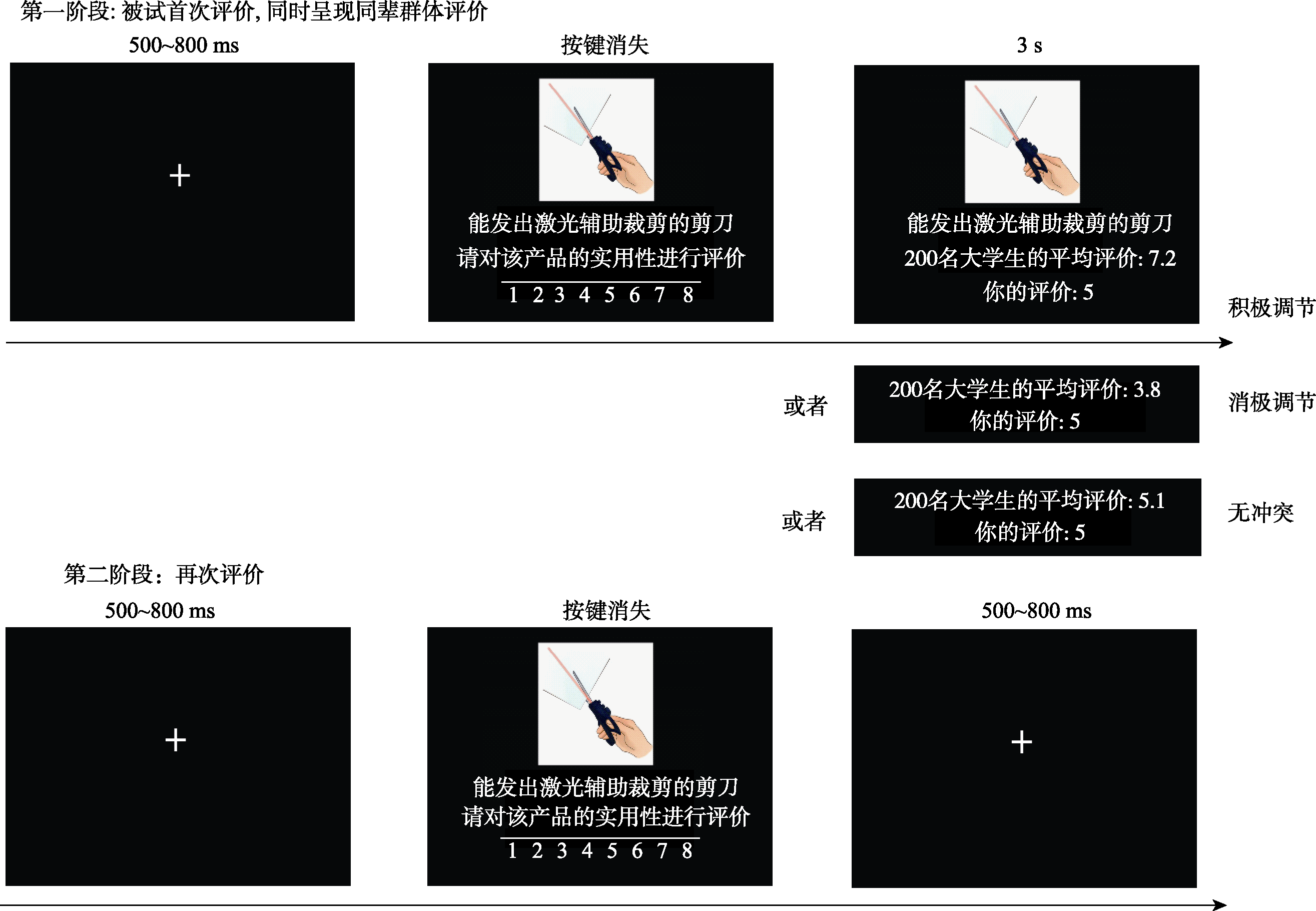 第一阶段: 被试首次评价, 同时呈现同辈群体评价

500~800 ms

+

按键消失

能发出激光辅助裁剪的剪刀
请对该产品的实用性进行评价
1 2 3 4 5 6 7 8

3 s

能发出激光辅助裁剪的剪刀
200名大学生的平均评价: 7.2
你的评价: 5

积极调节

或者

200名大学生的平均评价: 3.8
你的评价: 5

消极调节

或者

200名大学生的平均评价: 5.1
你的评价: 5

无冲突

第二阶段：再次评价

500~800 ms

+

按键消失

能发出激光辅助裁剪的剪刀
请对该产品的实用性进行评价
1 2 3 4 5 6 7 8

500~800 ms

+