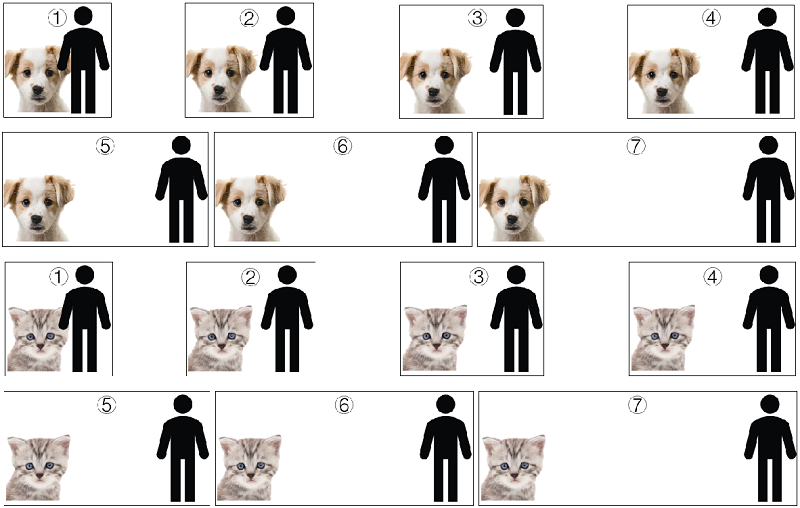 ①
②
③
④
⑤
⑥
⑦
①
②
③
④
⑤
⑥
⑦