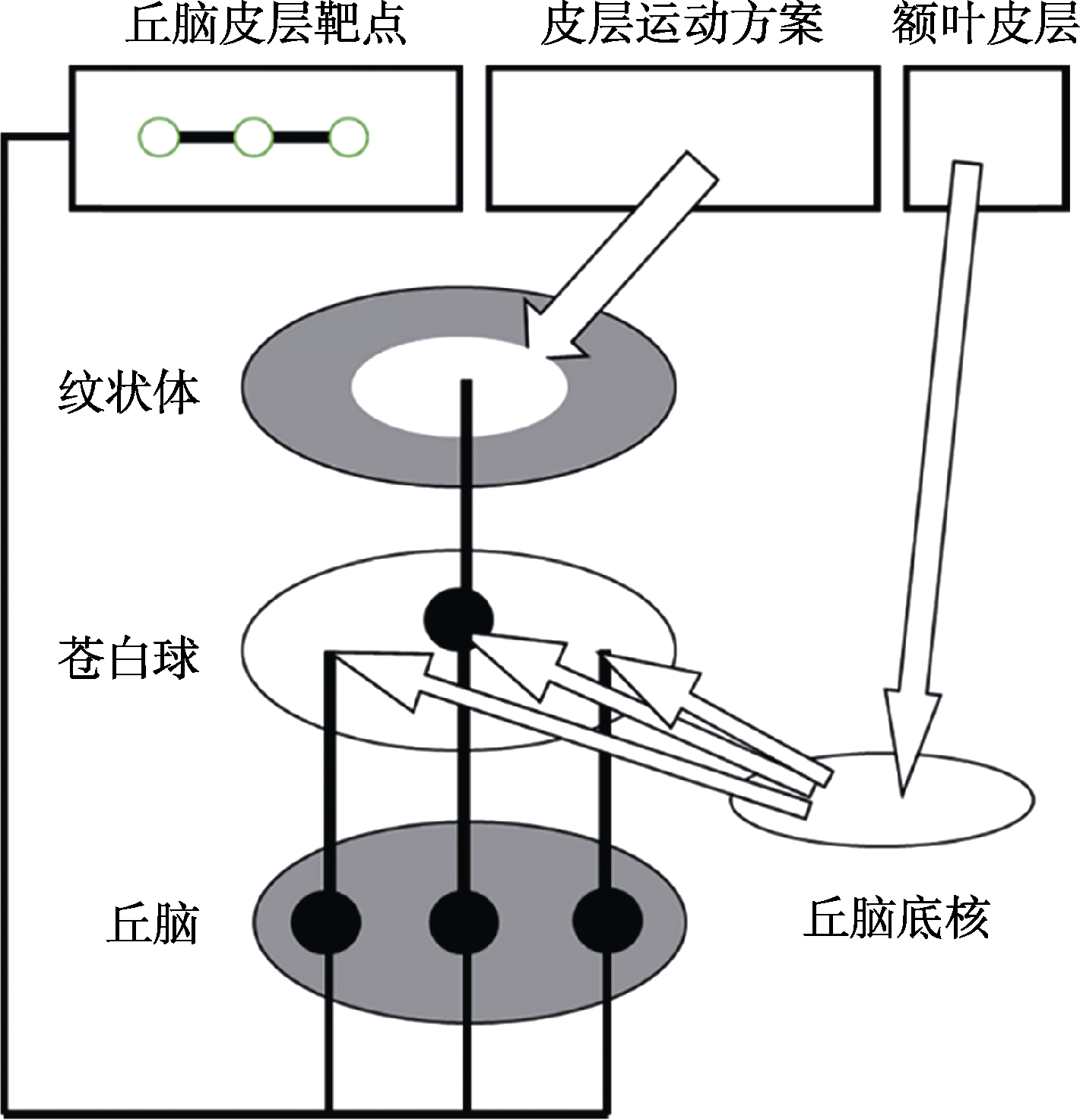 丘脑皮层靶点

皮层运动方案

额叶皮层

纹状体

苍白球

丘脑

丘脑底核