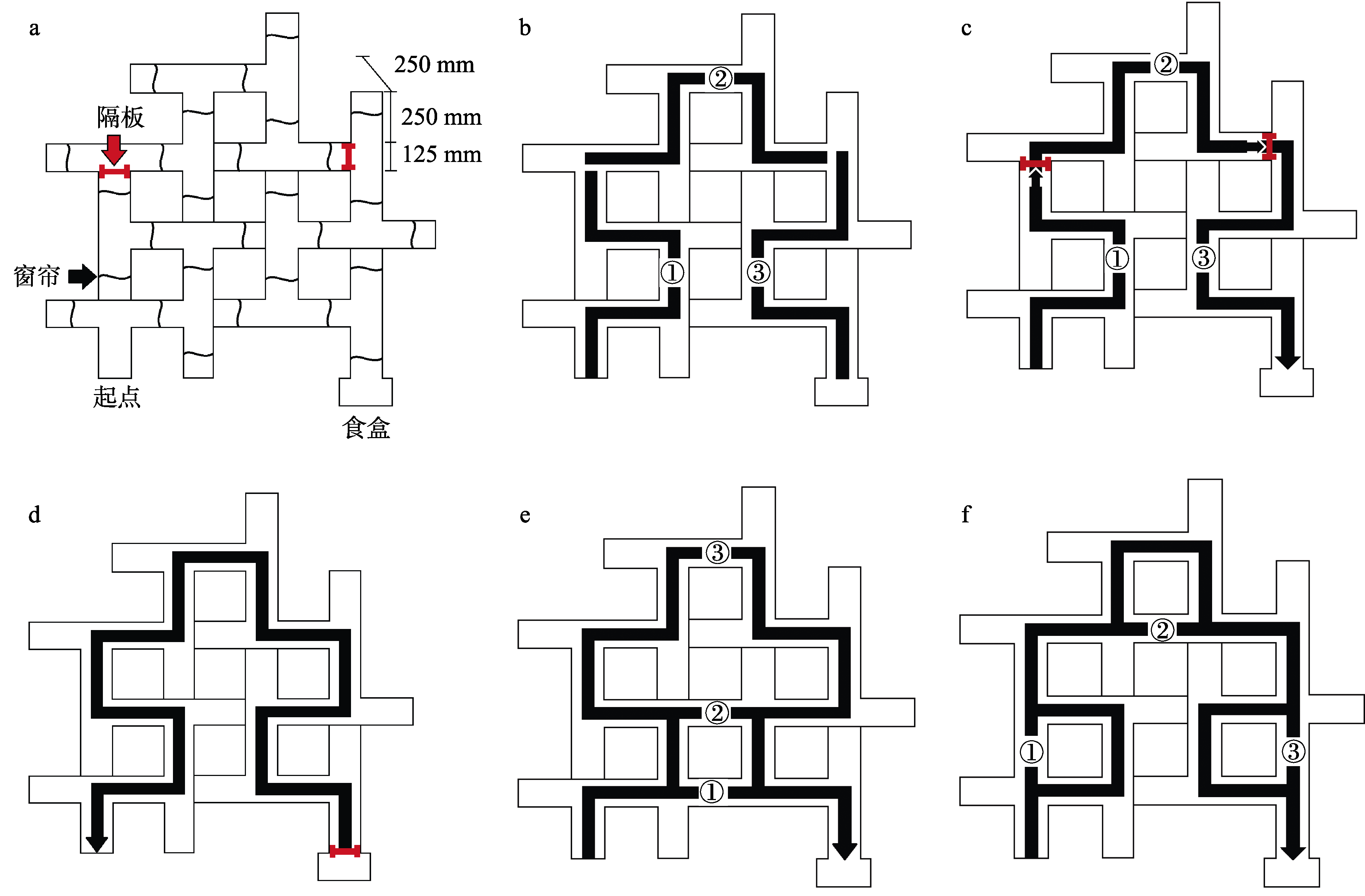 a

250 mm

250 mm

125 mm

隔板

窗帘

起点

食盒

b

②

①

③

c

②

①

③

d

e

③

②

①

f

②

①

③